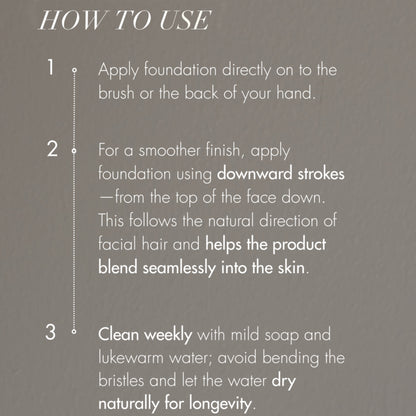 HOW TO USE

1 Apply foundation directly on to the brush or the back of your hand.

2 For a smoother finish, apply foundation using downward strokes —from the top of the face down. This follows the natural direction of facial hair and helps the product blend seamlessly into the skin.

3 Clean weekly with mild soap and lukewarm water; avoid bending the bristles and let the water dry naturally for longevity.