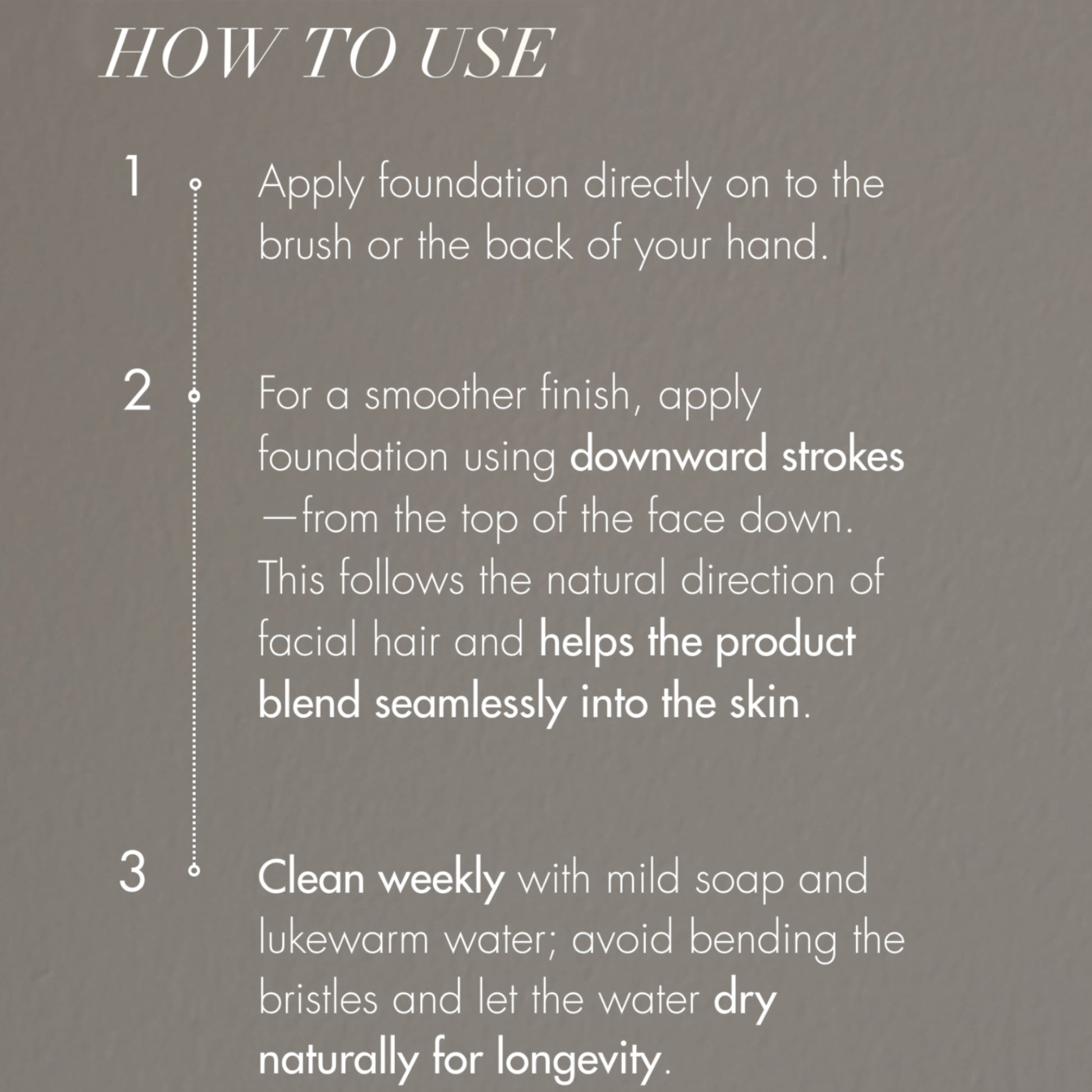 HOW TO USE

1 Apply foundation directly on to the brush or the back of your hand.

2 For a smoother finish, apply foundation using downward strokes —from the top of the face down. This follows the natural direction of facial hair and helps the product blend seamlessly into the skin.

3 Clean weekly with mild soap and lukewarm water; avoid bending the bristles and let the water dry naturally for longevity.